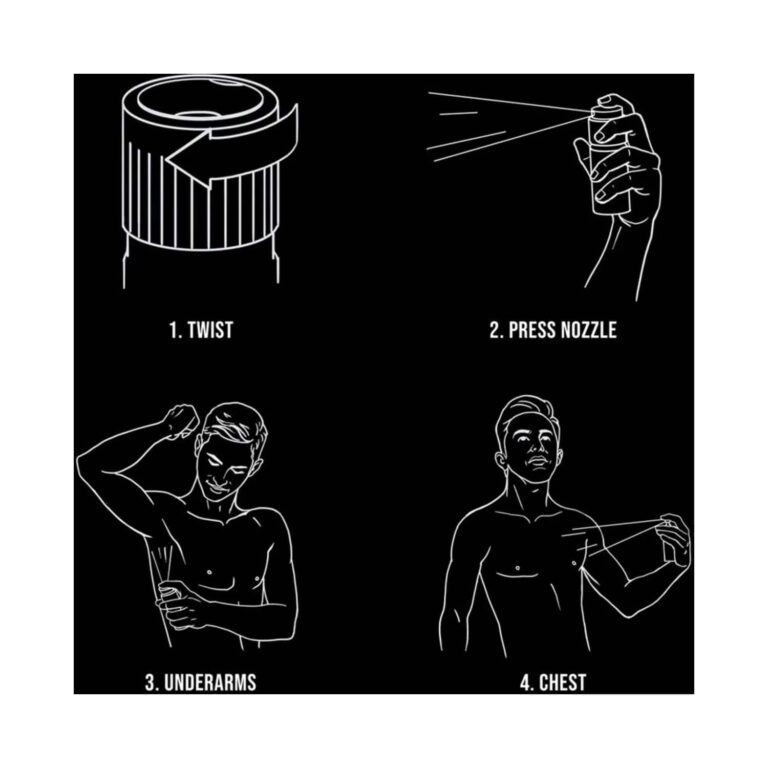 1. TWIST

2. PRESS NOZZLE

3. UNDERARMS

4. CHEST