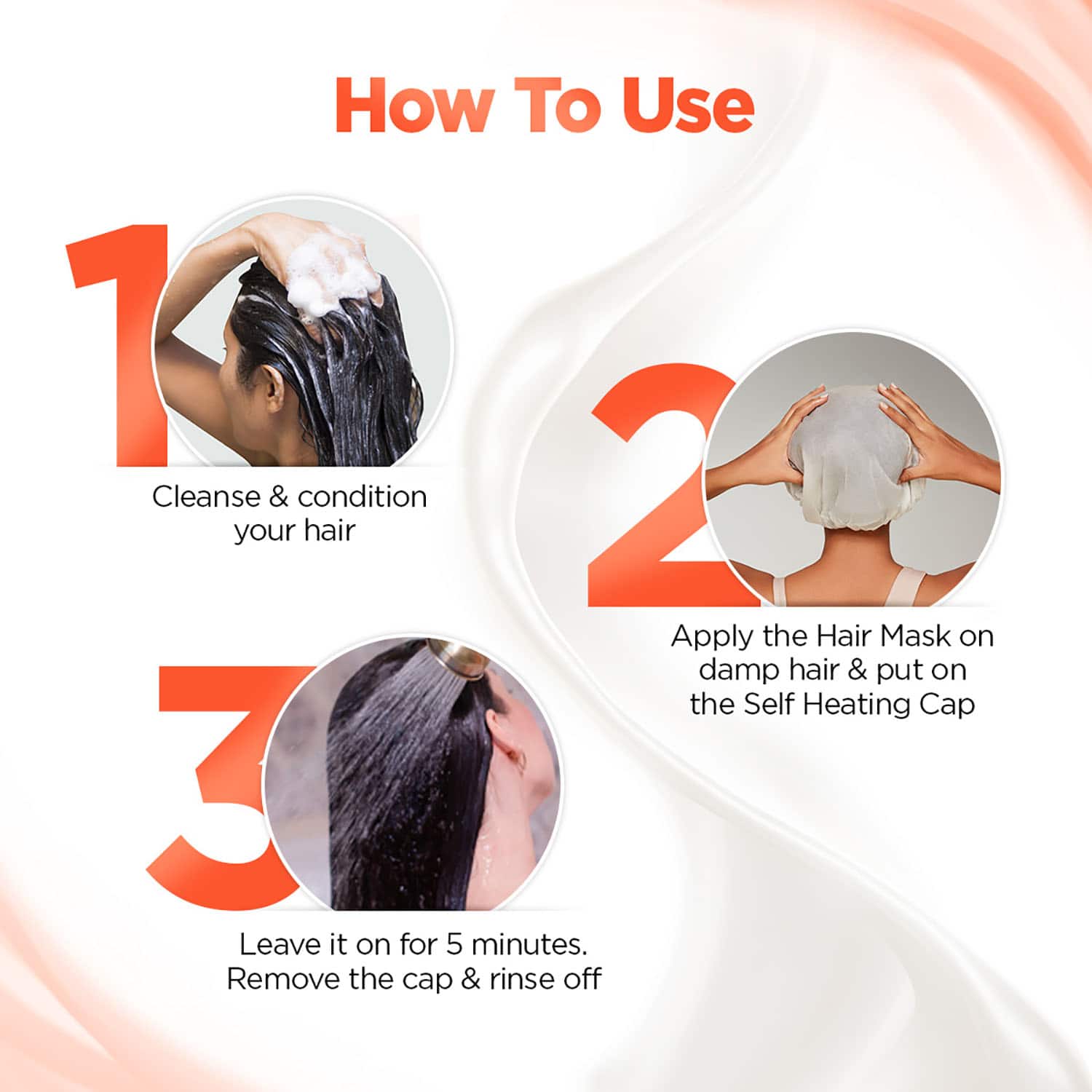 How To Use

1

Cleanse & condition your hair

2

Apply the Hair Mask on damp hair & put on the Self Heating Cap

3

Leave it on for 5 minutes. Remove the cap & rinse off