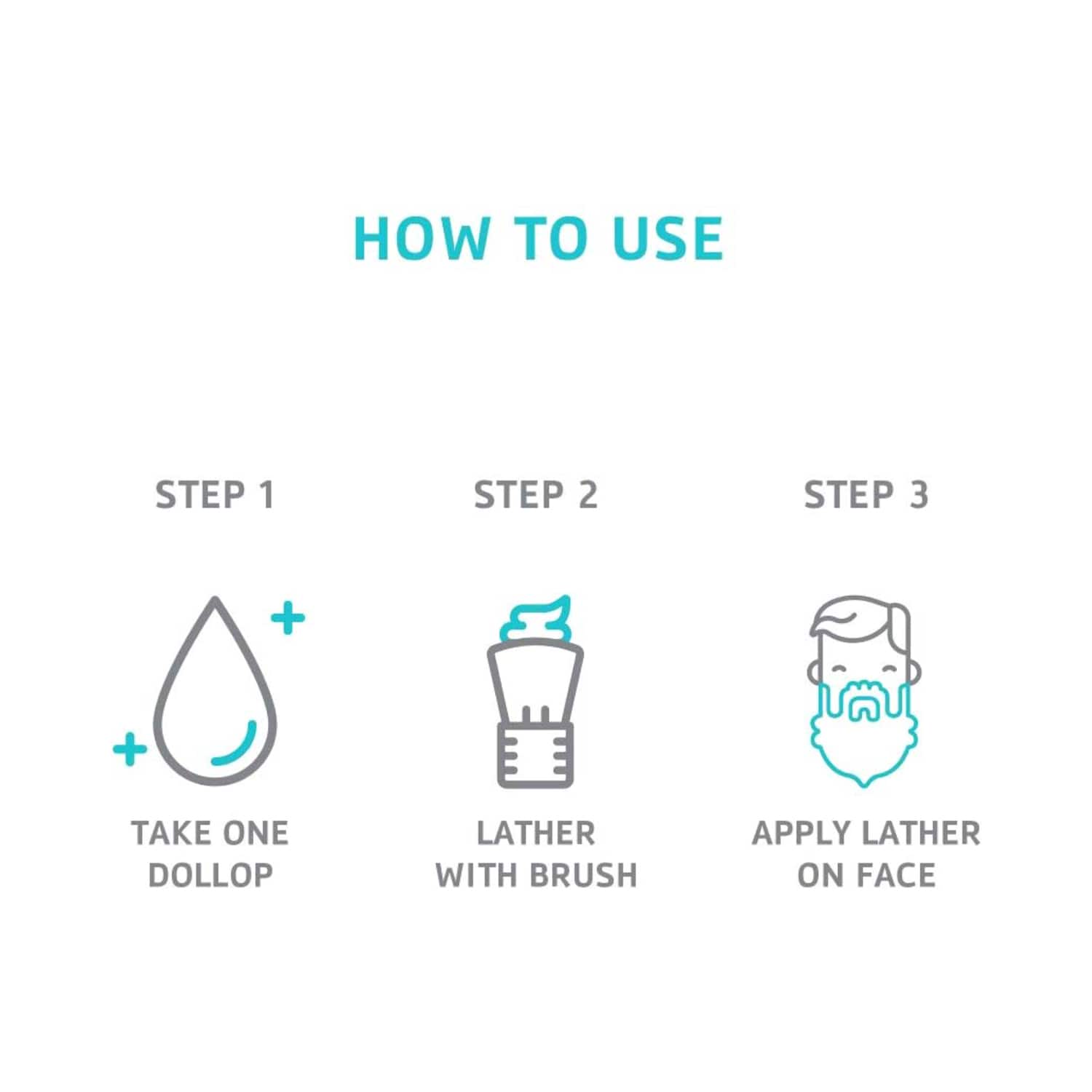 HOW TO USE

STEP 1

TAKE ONE DOLLOP

STEP 2

LATHER WITH BRUSH

STEP 3

APPLY LATHER ON FACE