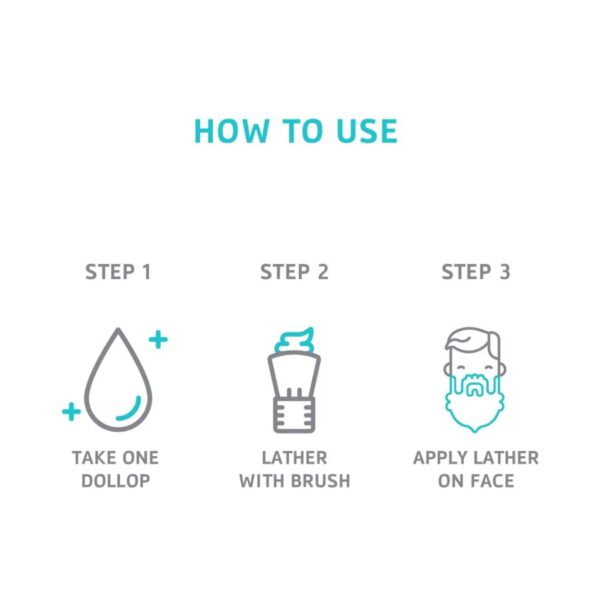 HOW TO USE

STEP 1

TAKE ONE DOLLOP

STEP 2

LATHER WITH BRUSH

STEP 3

APPLY LATHER ON FACE