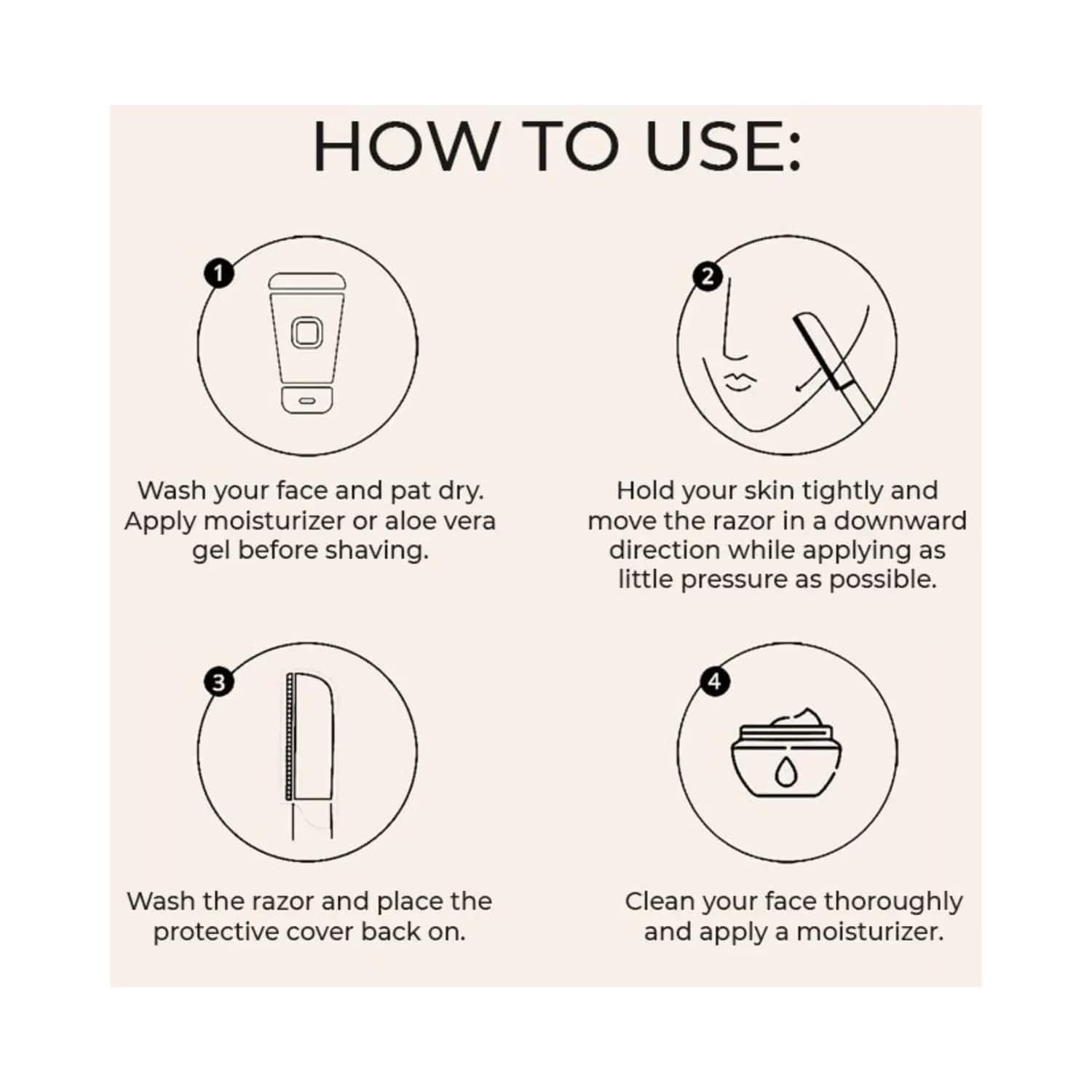 HOW TO USE:

1

Wash your face and pat dry. Apply moisturizer or aloe vera gel before shaving.

2

Hold your skin tightly and move the razor in a downward direction while applying as little pressure as possible.

3

Wash the razor and place the protective cover back on.

4

Clean your face thoroughly and apply a moisturizer.