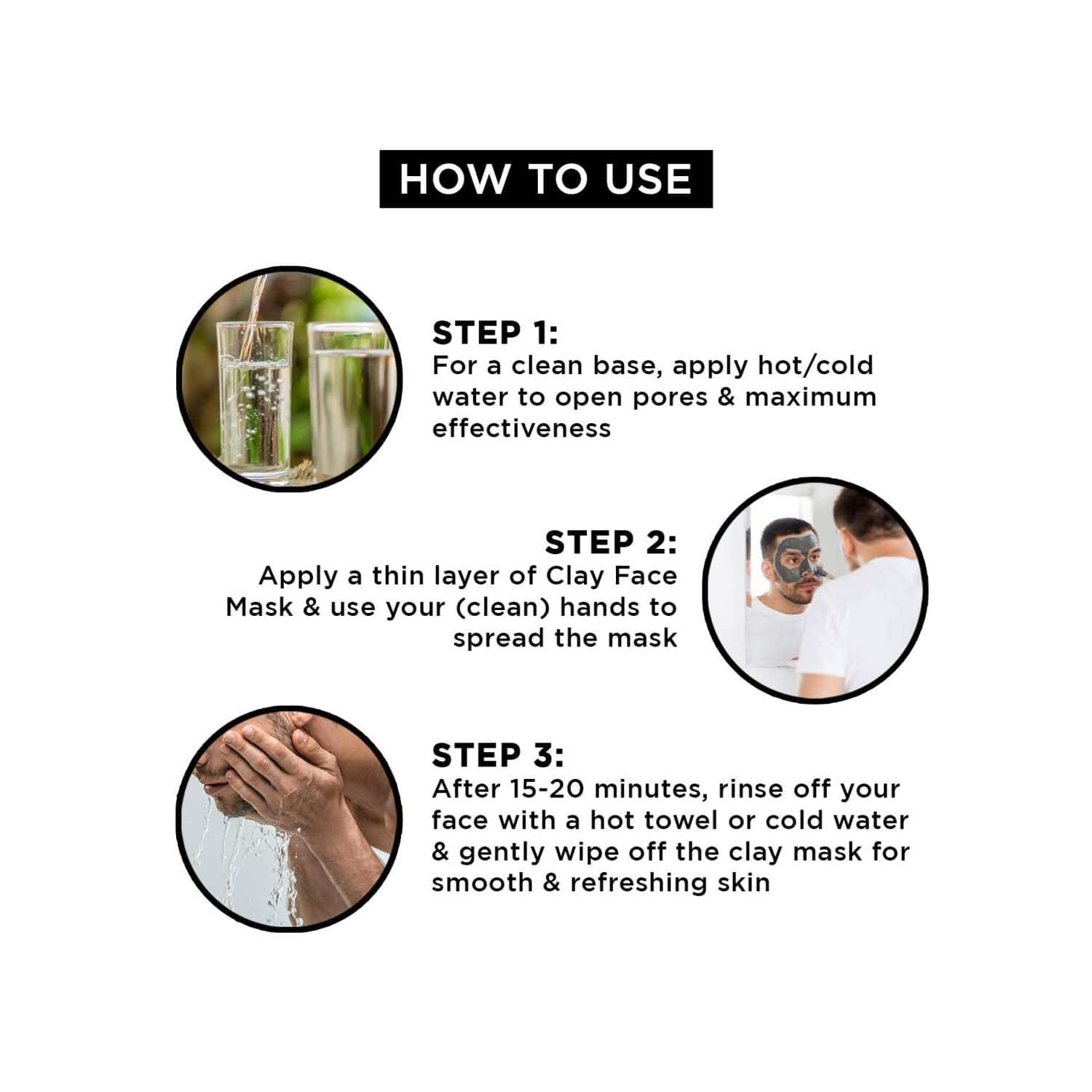 HOW TO USE

STEP 1:
For a clean base, apply hot/cold water to open pores & maximum effectiveness

STEP 2:
Apply a thin layer of Clay Face Mask & use your (clean) hands to spread the mask

STEP 3:
After 15-20 minutes, rinse off your face with a hot towel or cold water & gently wipe off the clay mask for smooth & refreshing skin