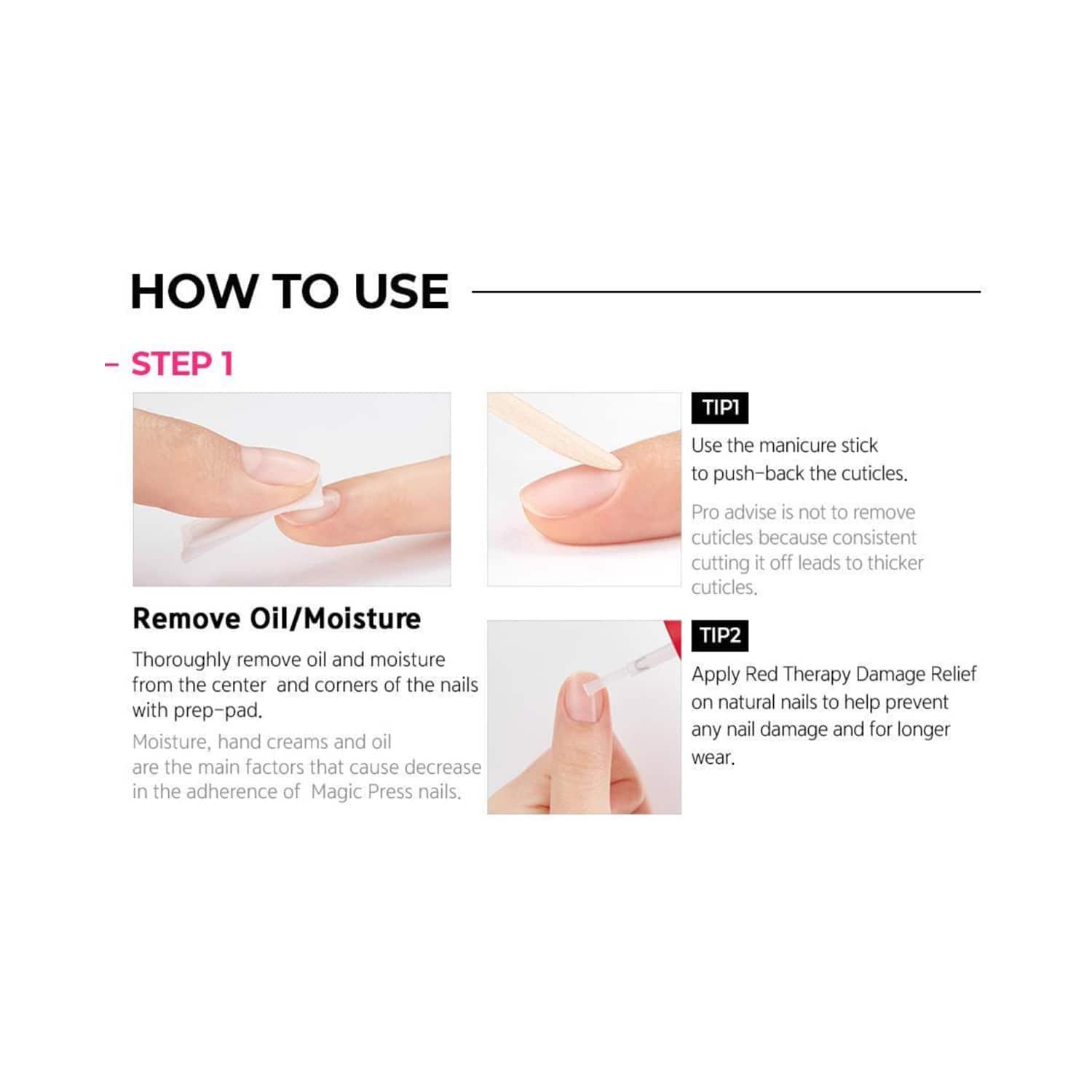 HOW TO USE

- STEP 1

Remove Oil/Moisture

Thoroughly remove oil and moisture from the center and corners of the nails with prep-pad.

Moisture, hand creams and oil are the main factors that cause decrease in the adherence of Magic Press nails.

TIP1

Use the manicure stick to push-back the cuticles.

Pro advise is not to remove cuticles because consistent cutting it off leads to thicker cuticles.

TIP2

Apply Red Therapy Damage Relief on natural nails to help prevent any nail damage and for longer wear.