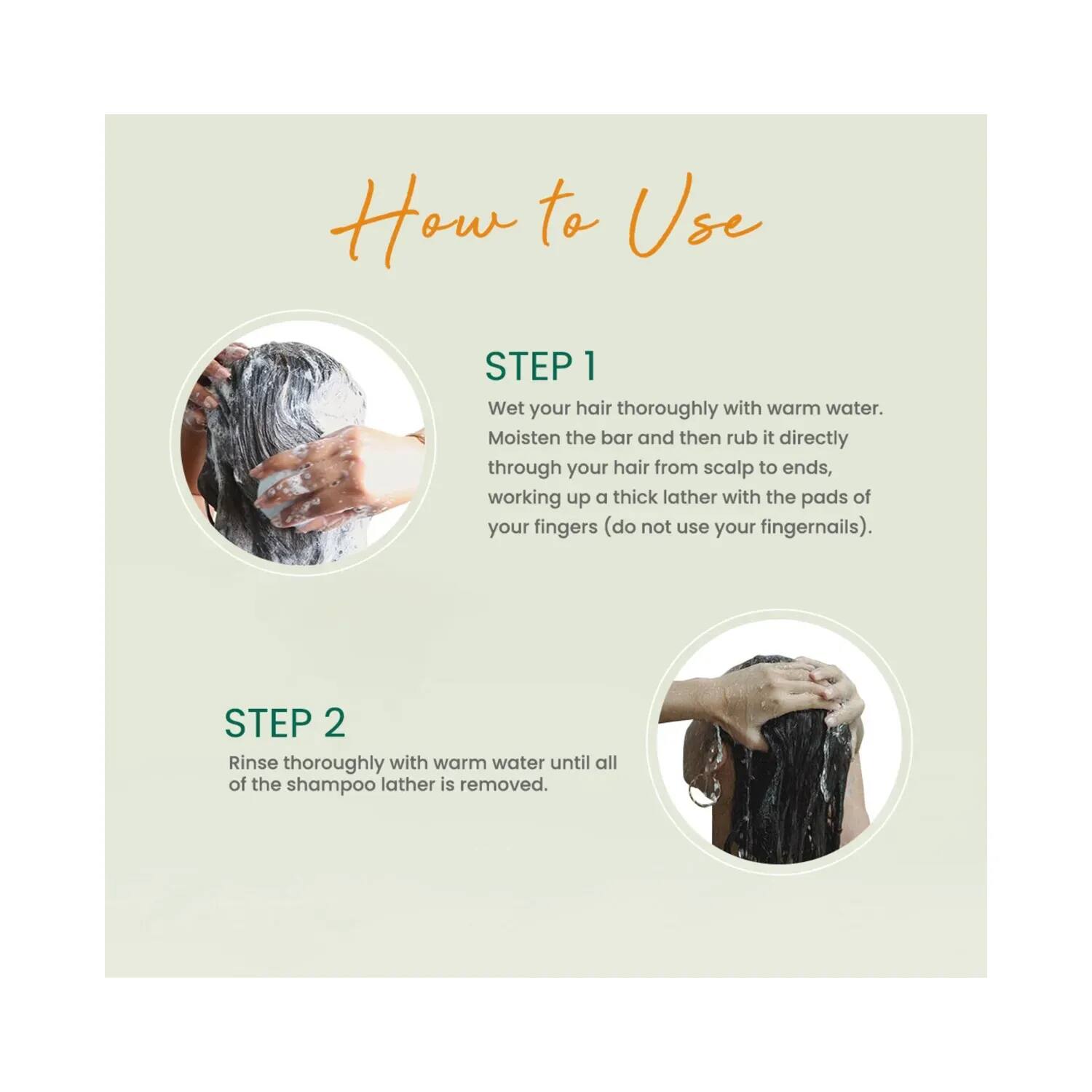 How to Use

STEP 1

Wet your hair thoroughly with warm water. Moisten the bar and then rub it directly through your hair from scalp to ends, working up a thick lather with the pads of your fingers (do not use your fingernails).

STEP 2

Rinse thoroughly with warm water until all of the shampoo lather is removed.