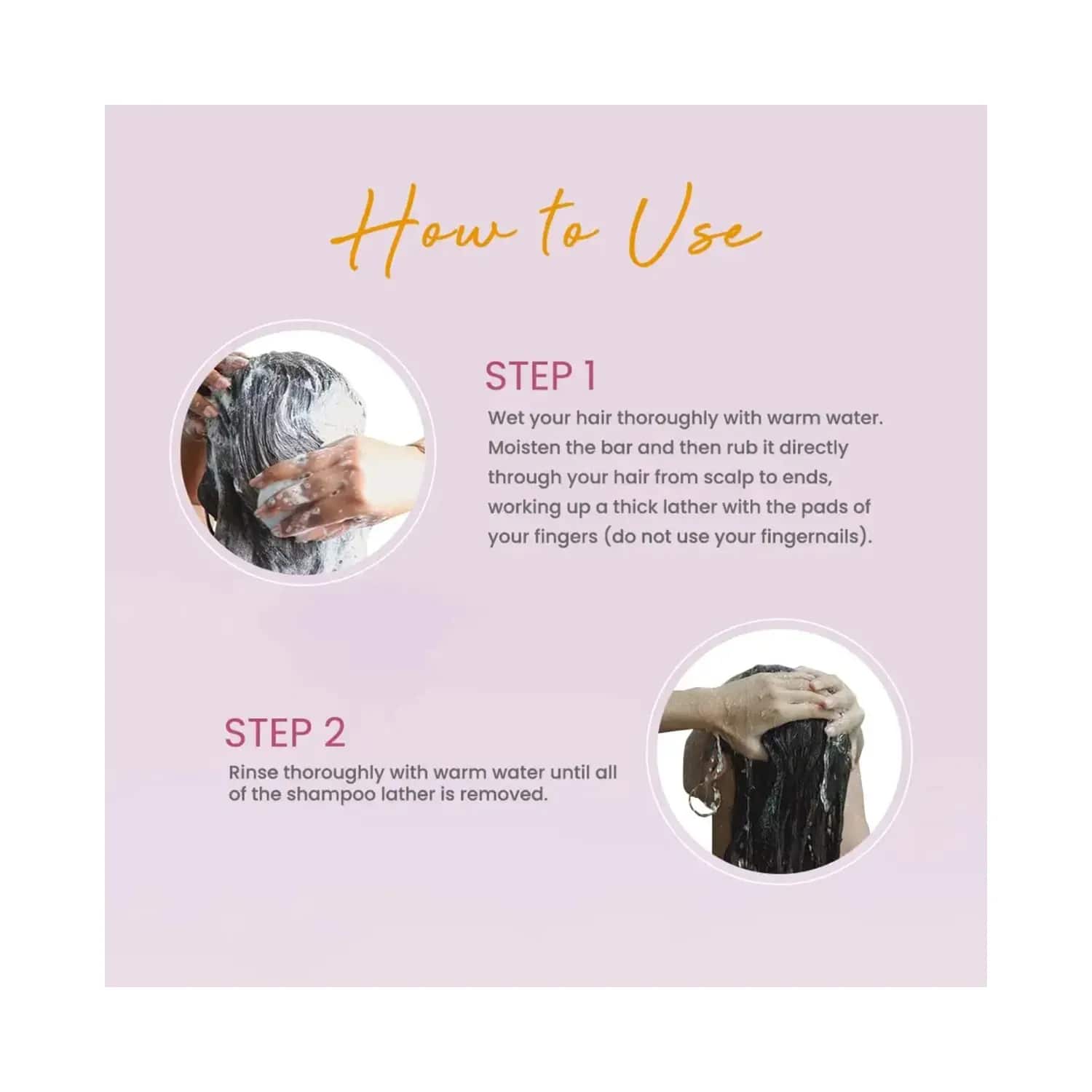 How to Use

STEP 1

Wet your hair thoroughly with warm water. Moisten the bar and then rub it directly through your hair from scalp to ends, working up a thick lather with the pads of your fingers (do not use your fingernails).

STEP 2

Rinse thoroughly with warm water until all of the shampoo lather is removed.