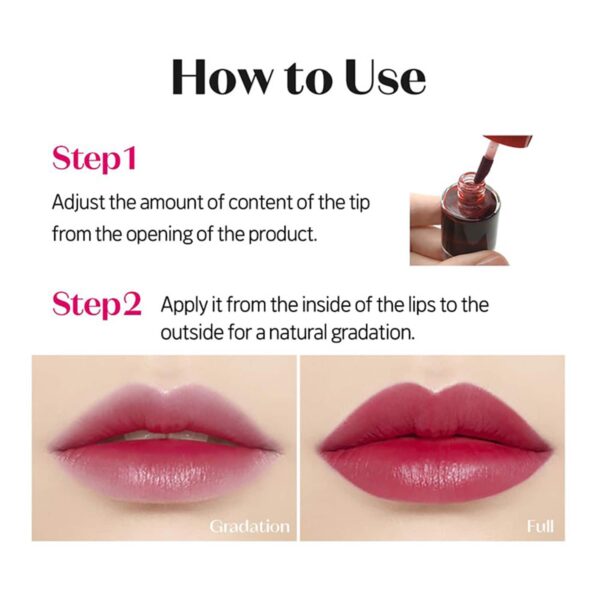 How to Use

Step1

Adjust the amount of content of the tip from the opening of the product.

Step2 Apply it from the inside of the lips to the outside for a natural gradation.

Gradation

Full