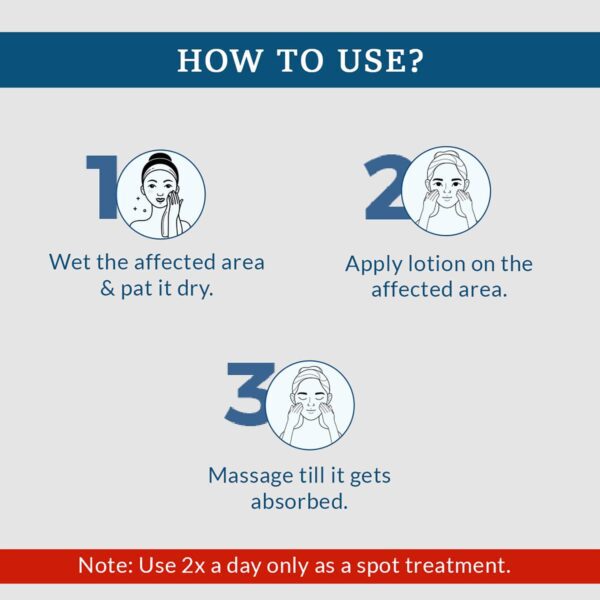 HOW TO USE?

1

Wet the affected area & pat it dry.

2

Apply lotion on the affected area.

3

Massage till it gets absorbed.

Note: Use 2x a day only as a spot treatment.