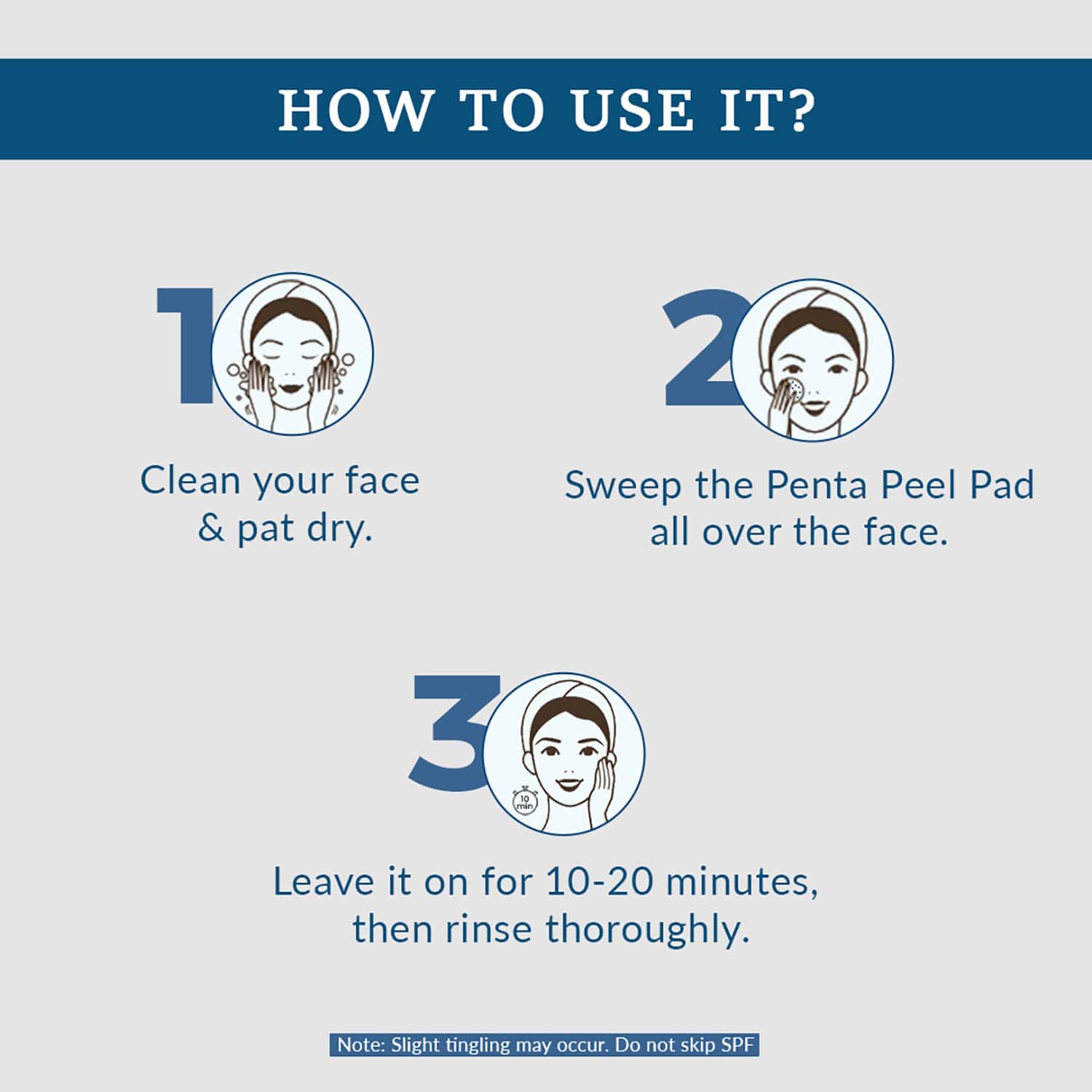 HOW TO USE IT?

1

Clean your face & pat dry.

2

Sweep the Penta Peel Pad all over the face.

3

10 min

Leave it on for 10-20 minutes, then rinse thoroughly.

Note: Slight tingling may occur. Do not skip SPF