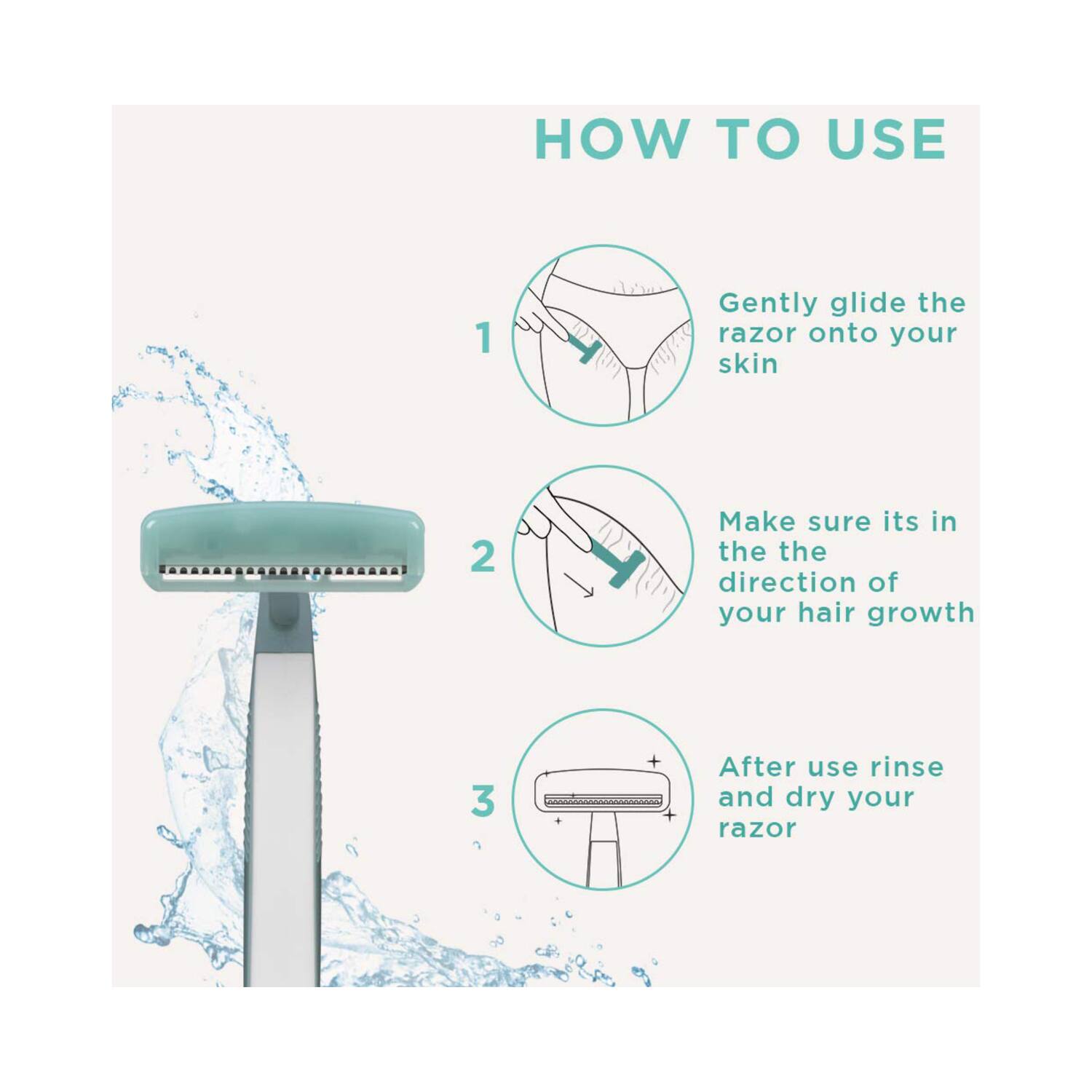 HOW TO USE

1 Gently glide the razor onto your skin

2 Make sure its in the the direction of your hair growth

3 After use rinse and dry your razor