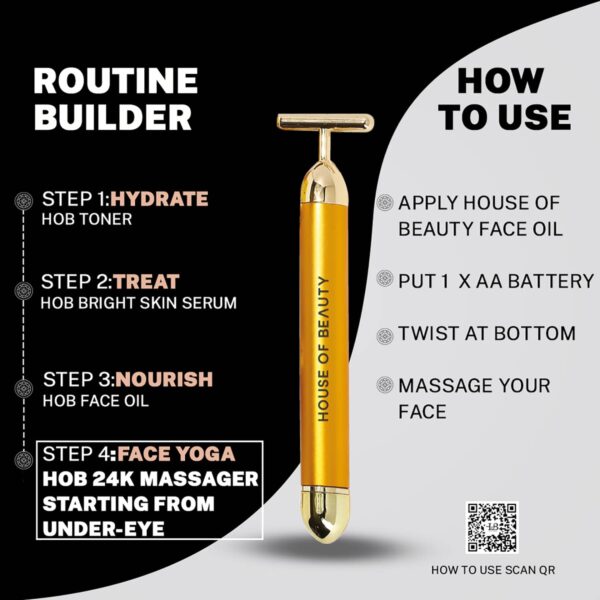 ROUTINE BUILDER

STEP 1:HYDRATE
HOB TONER

STEP 2:TREAT
HOB BRIGHT SKIN SERUM

STEP 3:NOURISH
HOB FACE OIL

STEP 4:FACE YOGA
HOB 24K MASSAGER STARTING FROM UNDER-EYE

HOUSE OF BEAUTY

HOW TO USE

APPLY HOUSE OF BEAUTY FACE OIL

PUT 1 X AA BATTERY

TWIST AT BOTTOM

MASSAGE YOUR FACE

HOW TO USE SCAN QR