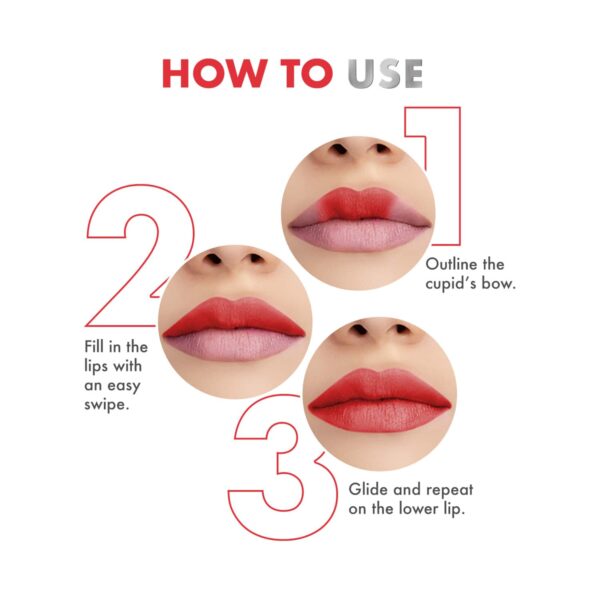 HOW TO USE

1

Outline the cupid's bow.

2

Fill in the lips with an easy swipe.

3

Glide and repeat on the lower lip.