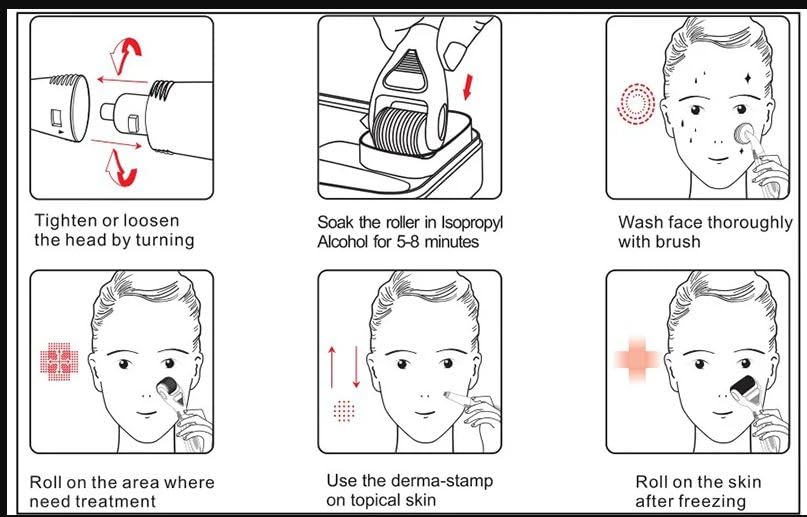 Tighten or loosen the head by turning

Soak the roller in Isopropyl Alcohol for 5-8 minutes

Wash face thoroughly with brush

Roll on the area where need treatment

Use the derma-stamp on topical skin

Roll on the skin after freezing