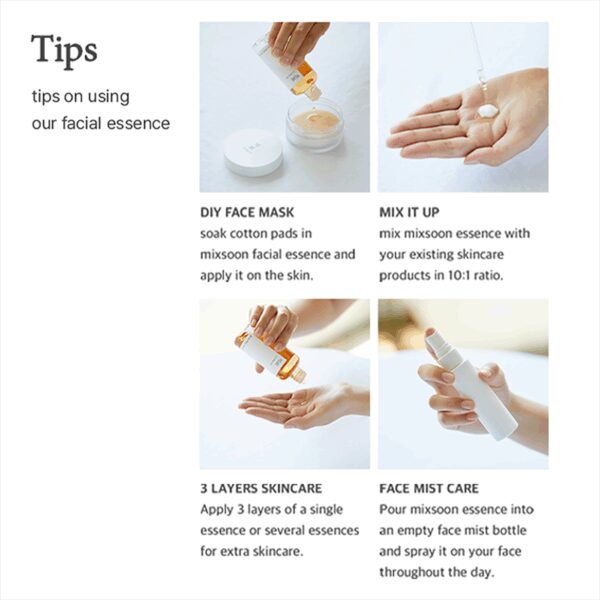 Tips

tips on using our facial essence

DIY FACE MASK
soak cotton pads in mixsoon facial essence and apply it on the skin.

MIX IT UP
mix mixsoon essence with your existing skincare products in 10:1 ratio.

3 LAYERS SKINCARE
Apply 3 layers of a single essence or several essences for extra skincare.

FACE MIST CARE
Pour mixsoon essence into an empty face mist bottle and spray it on your face throughout the day.