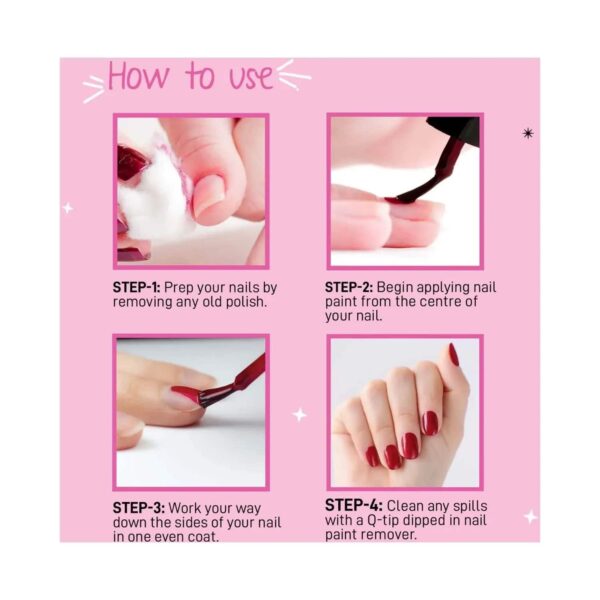 How to use

STEP-1: Prep your nails by removing any old polish.

STEP-2: Begin applying nail paint from the centre of your nail.

STEP-3: Work your way down the sides of your nail in one even coat.

STEP-4: Clean any spills with a Q-tip dipped in nail paint remover.