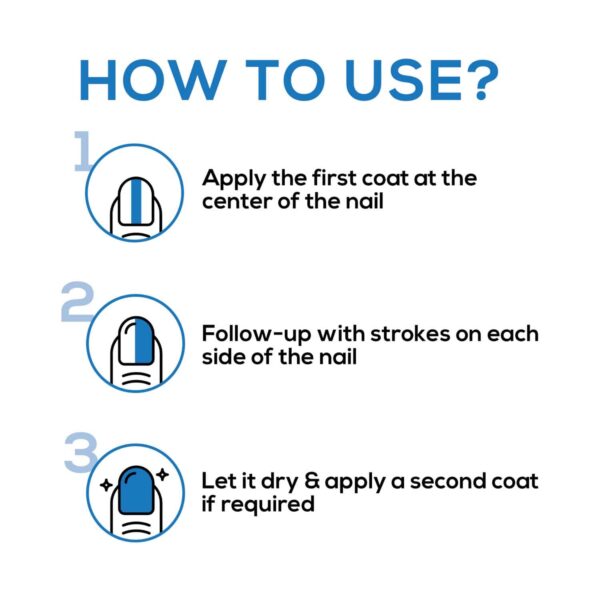 HOW TO USE?

1

Apply the first coat at the center of the nail

2

Follow-up with strokes on each side of the nail

3

Let it dry & apply a second coat if required