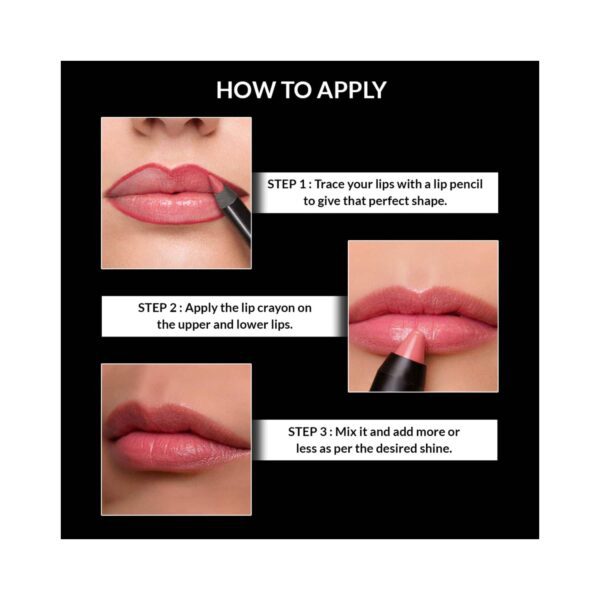 HOW TO APPLY

STEP 1 : Trace your lips with a lip pencil to give that perfect shape.

STEP 2 : Apply the lip crayon on the upper and lower lips.

STEP 3 : Mix it and add more or less as per the desired shine.