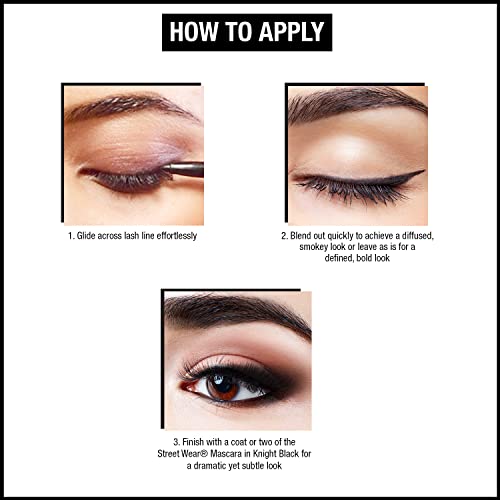 HOW TO APPLY

1. Glide across lash line effortlessly

2. Blend out quickly to achieve a diffused, smokey look or leave as is for a defined, bold look

3. Finish with a coat or two of the Street Wear® Mascara in Knight Black for a dramatic yet subtle look