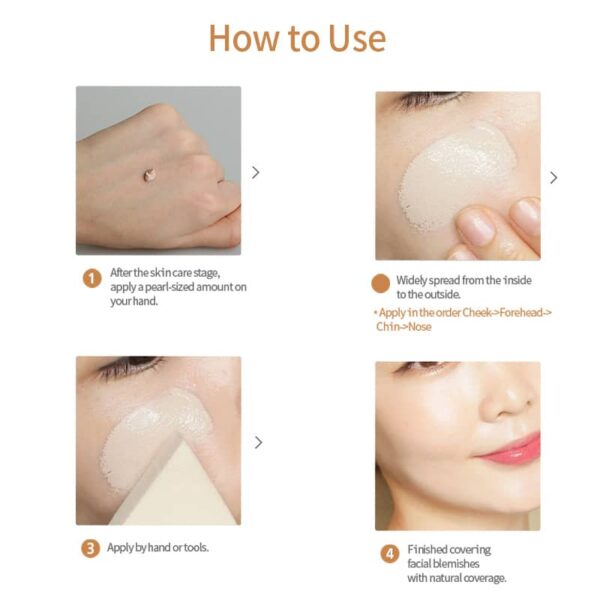 How to Use

1 After the skin care stage, apply a pearl-sized amount on your hand.

Widely spread from the inside to the outside.

• Apply in the order Cheek->Forehead->Chin->Nose

3 Apply by hand or tools.

4 Finished covering facial blemishes with natural coverage.