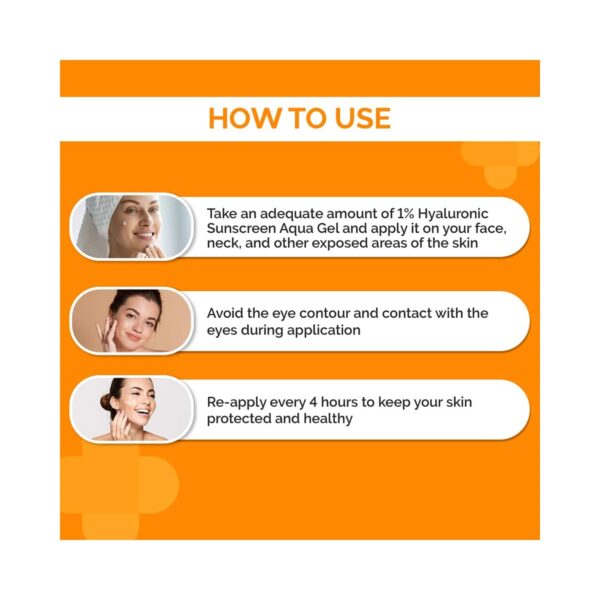 HOW TO USE

Take an adequate amount of 1% Hyaluronic Sunscreen Aqua Gel and apply it on your face, neck, and other exposed areas of the skin

Avoid the eye contour and contact with the eyes during application

Re-apply every 4 hours to keep your skin protected and healthy