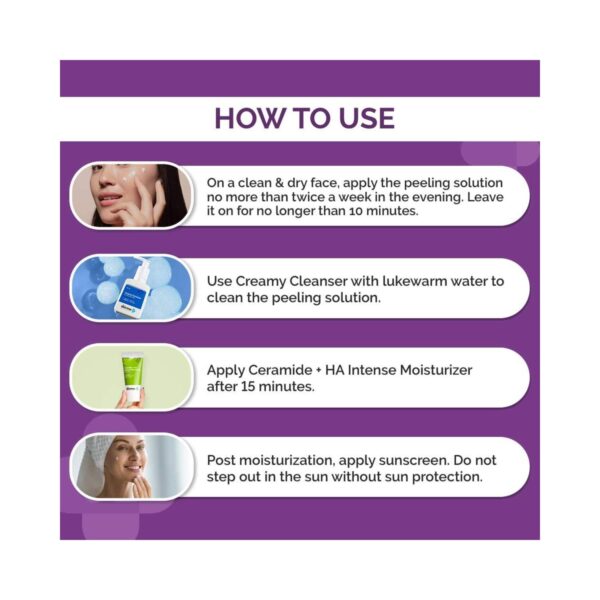 HOW TO USE

On a clean & dry face, apply the peeling solution no more than twice a week in the evening. Leave it on for no longer than 10 minutes.

Use Creamy Cleanser with lukewarm water to clean the peeling solution.

Apply Ceramide + HA Intense Moisturizer after 15 minutes.

Post moisturization, apply sunscreen. Do not step out in the sun without sun protection.