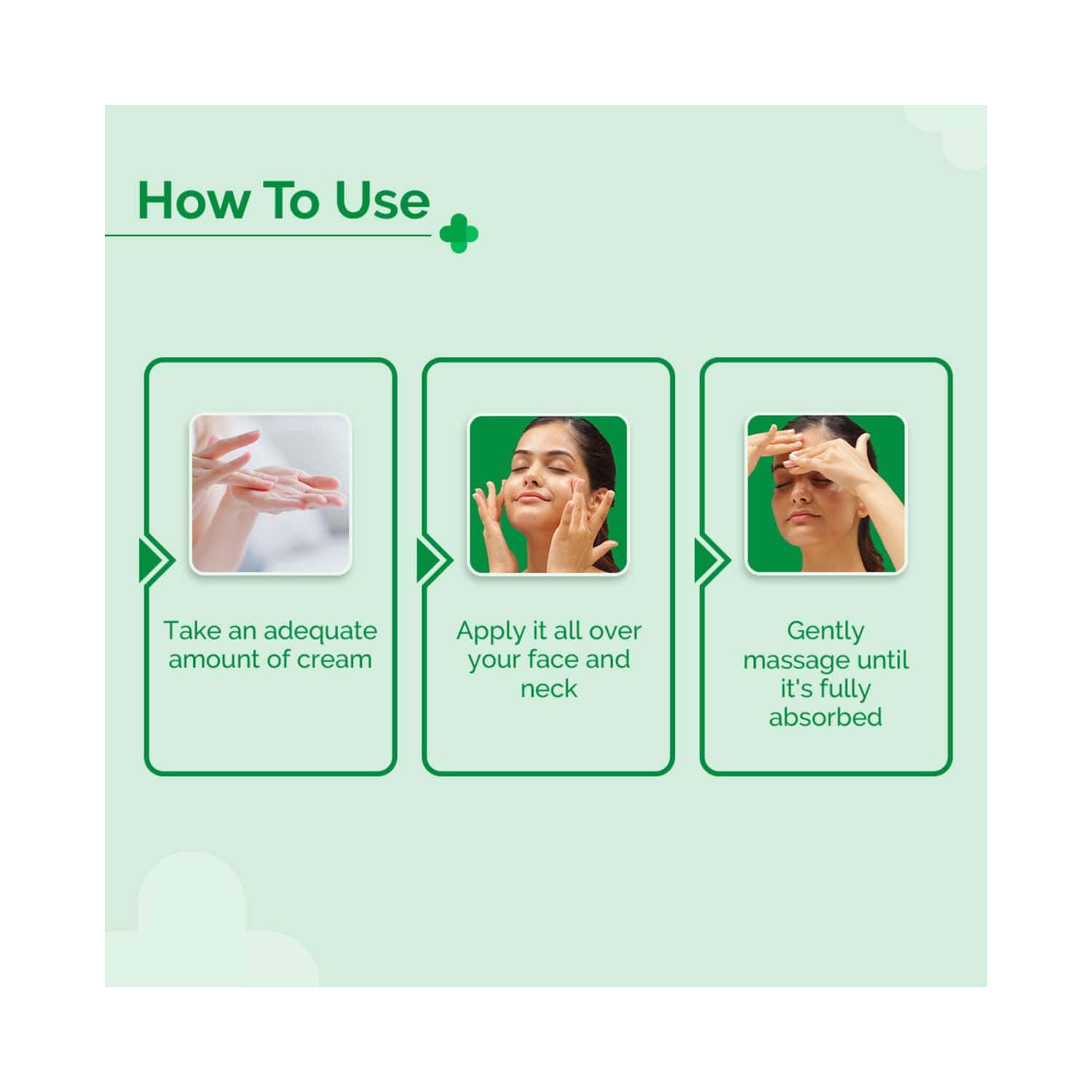 How To Use

Take an adequate amount of cream

Apply it all over your face and neck

Gently massage until it's fully absorbed