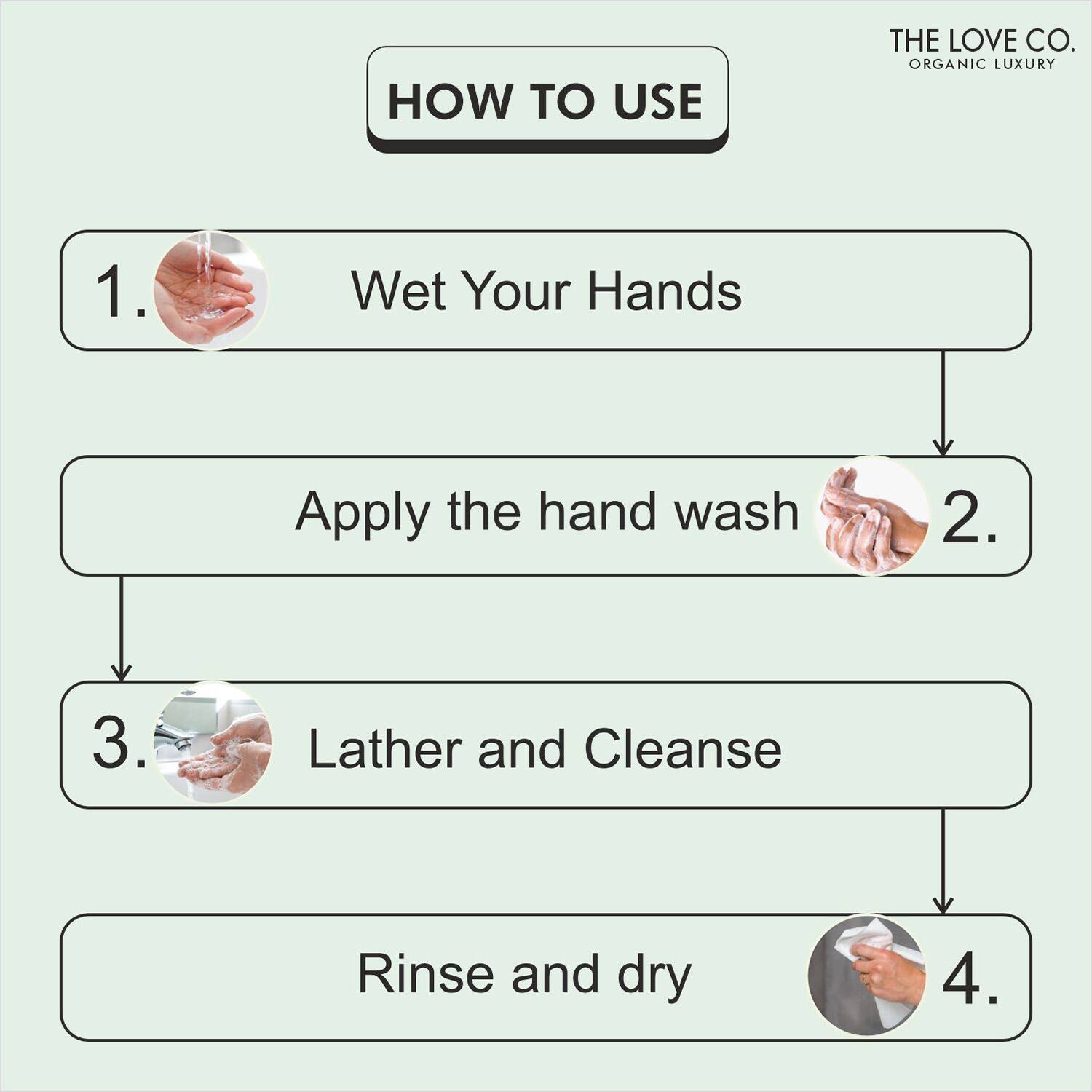 THE LOVE CO.
ORGANIC LUXURY

HOW TO USE

1. Wet Your Hands

Apply the hand wash 2.

3. Lather and Cleanse

Rinse and dry 4.