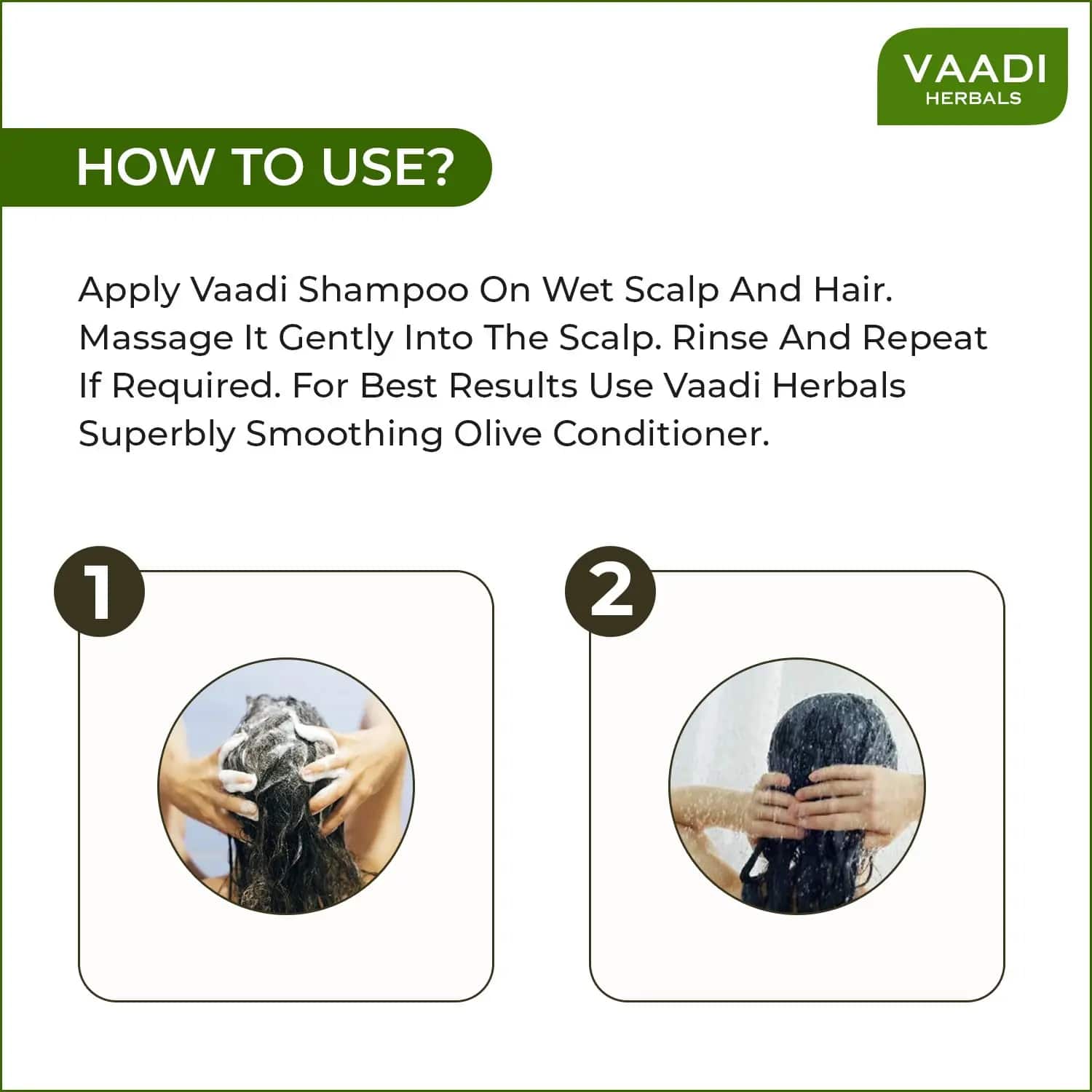 VAADI
HERBALS

HOW TO USE?

Apply Vaadi Shampoo On Wet Scalp And Hair. Massage It Gently Into The Scalp. Rinse And Repeat If Required. For Best Results Use Vaadi Herbals Superbly Smoothing Olive Conditioner.

1

2