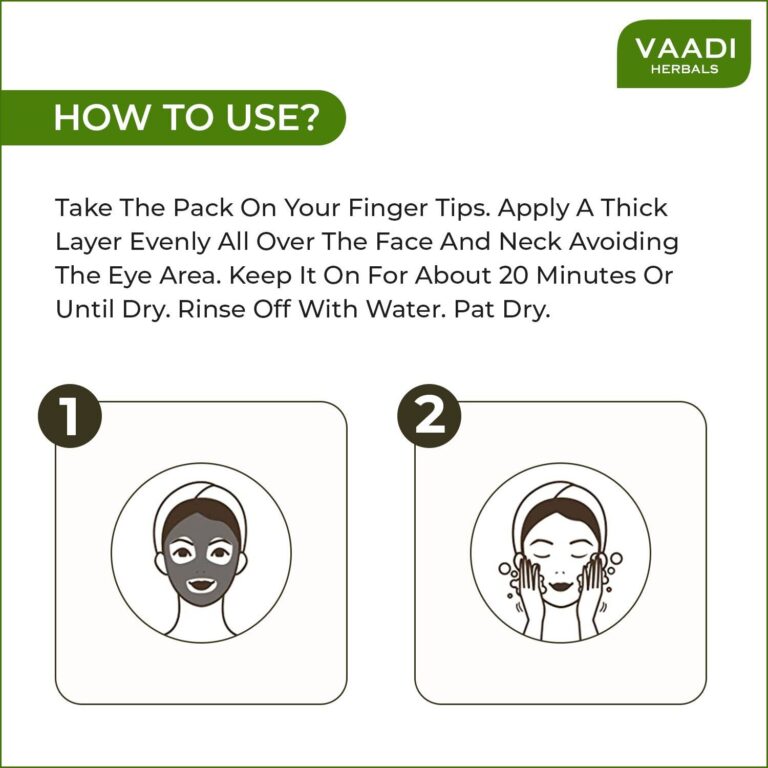 VAADI
HERBALS

HOW TO USE?

Take The Pack On Your Finger Tips. Apply A Thick Layer Evenly All Over The Face And Neck Avoiding The Eye Area. Keep It On For About 20 Minutes Or Until Dry. Rinse Off With Water. Pat Dry.

1

2