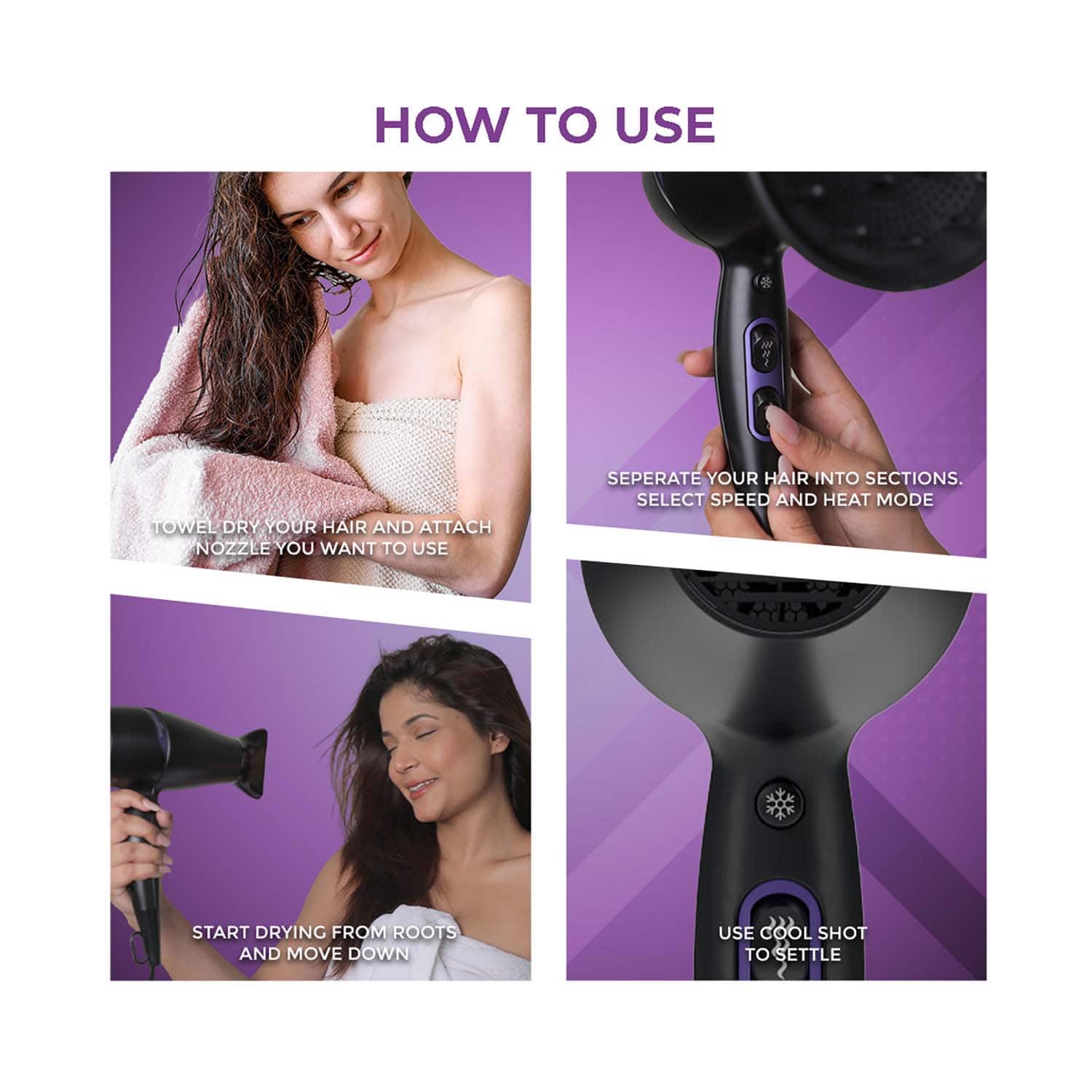 HOW TO USE

TOWEL DRY YOUR HAIR AND ATTACH NOZZLE YOU WANT TO USE

SEPERATE YOUR HAIR INTO SECTIONS. SELECT SPEED AND HEAT MODE

START DRYING FROM ROOTS AND MOVE DOWN

USE COOL SHOT TO SETTLE