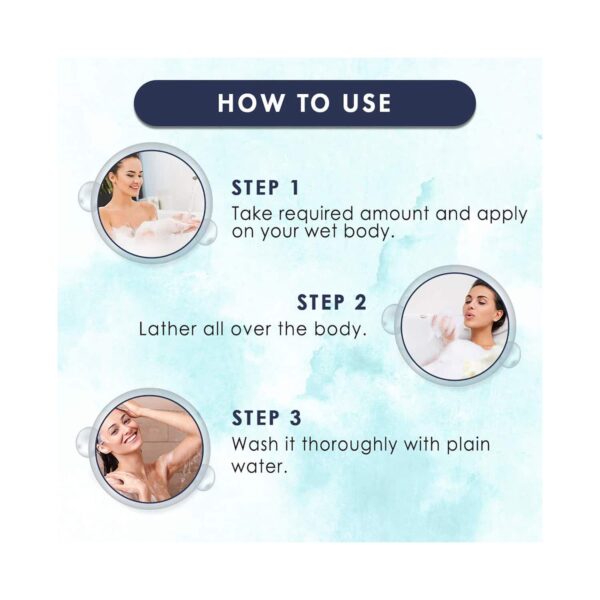 HOW TO USE

STEP 1
Take required amount and apply on your wet body.

STEP 2
Lather all over the body.

STEP 3
Wash it thoroughly with plain water.