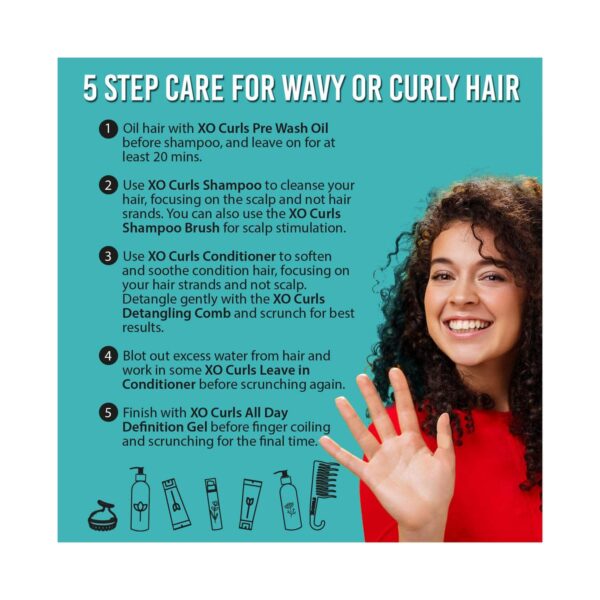 5 STEP CARE FOR WAVY OR CURLY HAIR

1 Oil hair with XO Curls Pre Wash Oil before shampoo, and leave on for at least 20 mins.

2 Use XO Curls Shampoo to cleanse your hair, focusing on the scalp and not hair srands. You can also use the XO Curls Shampoo Brush for scalp stimulation.

3 Use XO Curls Conditioner to soften and soothe condition hair, focusing on your hair strands and not scalp. Detangle gently with the XO Curls Detangling Comb and scrunch for best results.

4 Blot out excess water from hair and work in some XO Curls Leave in Conditioner before scrunching again.

5 Finish with XO Curls All Day Definition Gel before finger coiling and scrunching for the final time.