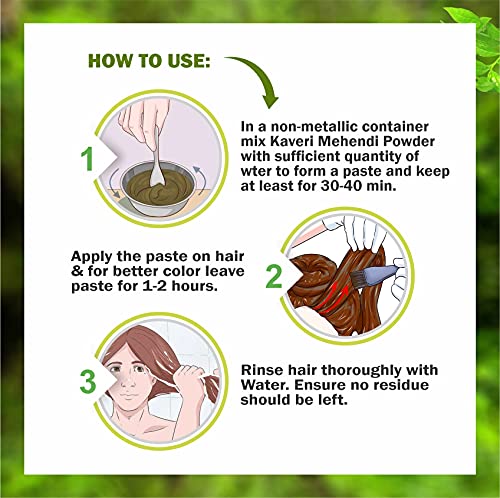 HOW TO USE:

1

In a non-metallic container mix Kaveri Mehendi Powder with sufficient quantity of wter to form a paste and keep at least for 30-40 min.

Apply the paste on hair & for better color leave paste for 1-2 hours.

2

3

Rinse hair thoroughly with Water. Ensure no residue should be left.